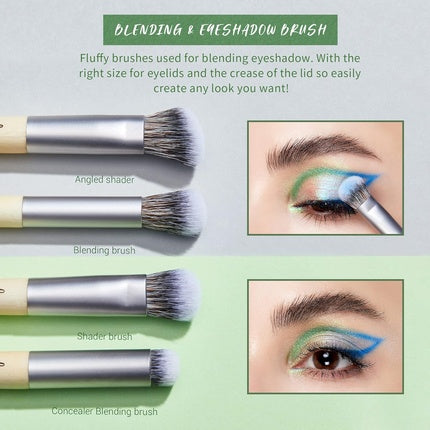 BLENDING & EYESHADOW BRUSH

Fluffy brushes used for blending eyeshadow. With the right size for eyelids and the crease of the lid so easily create any look you want!

Angled shader

Blending brush

Shader brush

Concealer Blending brush