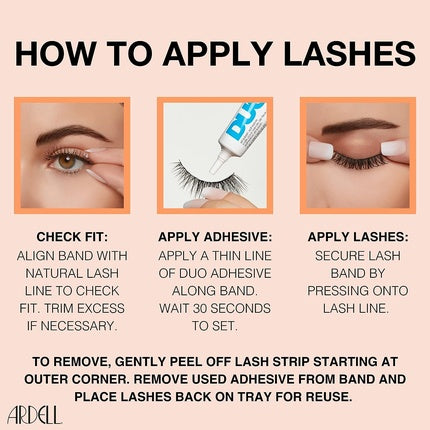 HOW TO APPLY LASHES

DUO

CHECK FIT:
ALIGN BAND WITH NATURAL LASH LINE TO CHECK FIT. TRIM EXCESS IF NECESSARY.

APPLY ADHESIVE:
APPLY A THIN LINE OF DUO ADHESIVE ALONG BAND. WAIT 30 SECONDS TO SET.

APPLY LASHES:
SECURE LASH BAND BY PRESSING ONTO LASH LINE.

TO REMOVE, GENTLY PEEL OFF LASH STRIP STARTING AT OUTER CORNER. REMOVE USED ADHESIVE FROM BAND AND PLACE LASHES BACK ON TRAY FOR REUSE.

ARDELL