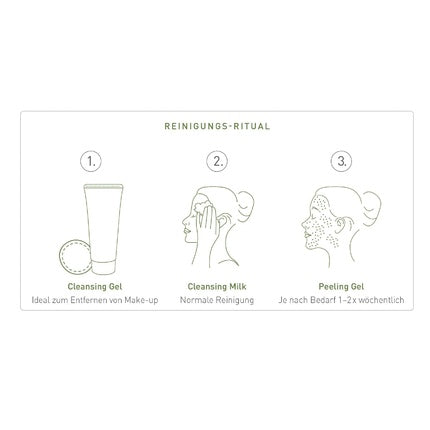 REINIGUNGS-RITUAL

1.

Cleansing Gel
Ideal zum Entfernen von Make-up

2.

Cleansing Milk
Normale Reinigung

3.

Peeling Gel
Je nach Bedarf 1–2 x wöchentlich