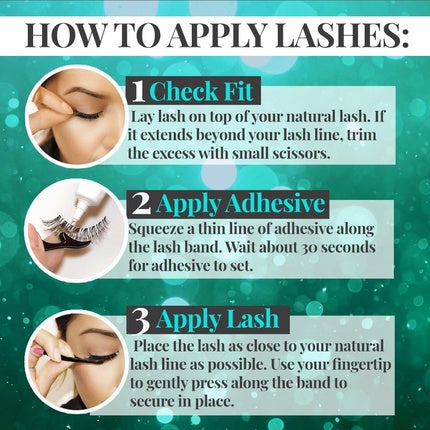 HOW TO APPLY LASHES:

1 Check Fit

Lay lash on top of your natural lash. If it extends beyond your lash line, trim the excess with small scissors.

2 Apply Adhesive

Squeeze a thin line of adhesive along the lash band. Wait about 30 seconds for adhesive to set.

3 Apply Lash

Place the lash as close to your natural lash line as possible. Use your fingertip to gently press along the band to secure in place.